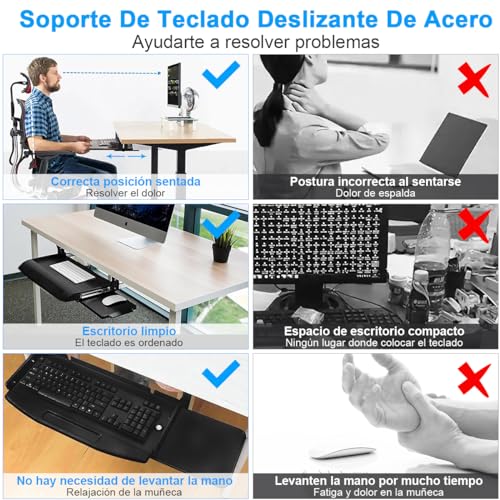 Soporte De Teclado Deslizante De Acero
Ayudarte a resolver problemas

Correcta posición sentada
Resolver el dolor

Postura incorrecta al sentarse
Dolor de espalda

Escritorio limpio
El teclado es ordenado

Espacio de escritorio compacto
Ningún lugar donde colocar el teclado

No hay necesidad de levantar la mano
Relajación de la muñeca

Levanten la mano por mucho tiempo
Fatiga y dolor en la muñeca