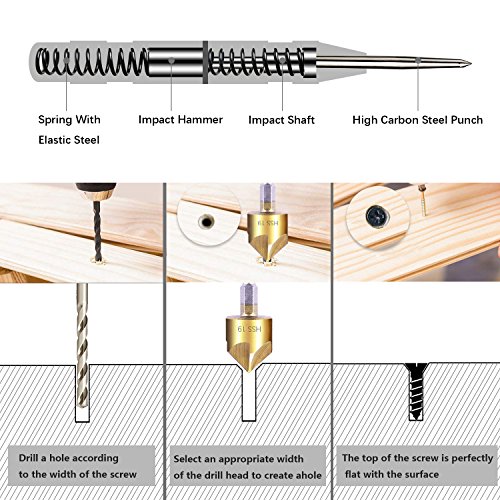 Spring With Elastic Steel

Impact Hammer

Impact Shaft

High Carbon Steel Punch

HSS 19

HSS 19

Drill a hole according to the width of the screw

Select an appropriate width of the drill head to create ahole

The top of the screw is perfectly flat with the surface