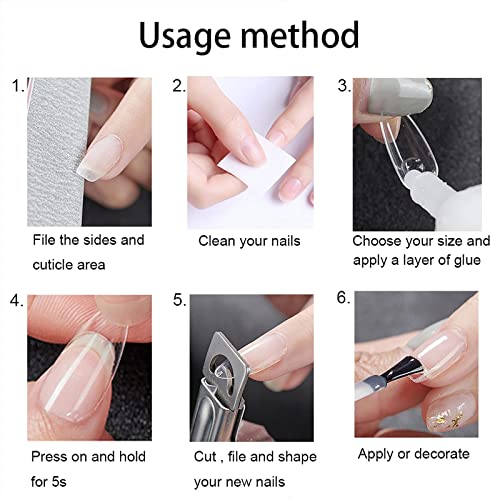 Usage method

1.

File the sides and cuticle area

2.

Clean your nails

3.

Choose your size and apply a layer of glue

4.

Press on and hold for 5s

5.

Cut , file and shape your new nails

6.

Apply or decorate