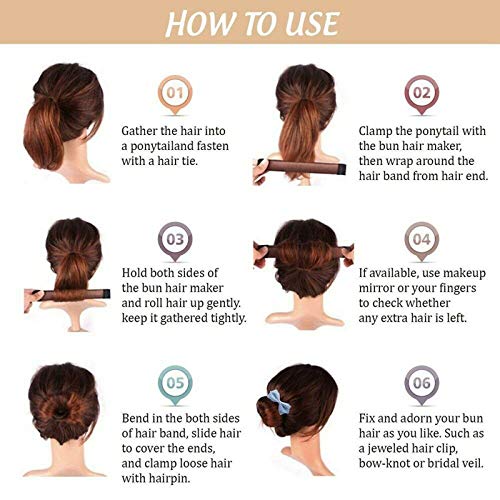 HOW TO USE

01

Gather the hair into a ponytailand fasten with a hair tie.

02

Clamp the ponytail with the bun hair maker, then wrap around the hair band from hair end.

03

Hold both sides of the bun hair maker and roll hair up gently. keep it gathered tightly.

04

If available, use makeup mirror or your fingers to check whether any extra hair is left.

05

Bend in the both sides of hair band, slide hair to cover the ends, and clamp loose hair with hairpin.

06

Fix and adorn your bun hair as you like. Such as a jeweled hair clip, bow-knot or bridal veil.