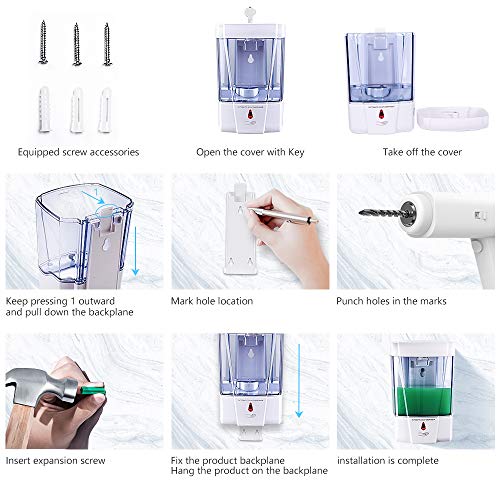 Equipped screw accessories

Open the cover with Key

Take off the cover

1

Keep pressing 1 outward and pull down the backplane

Mark hole location

Punch holes in the marks

Insert expansion screw

Fix the product backplane
Hang the product on the backplane

installation is complete