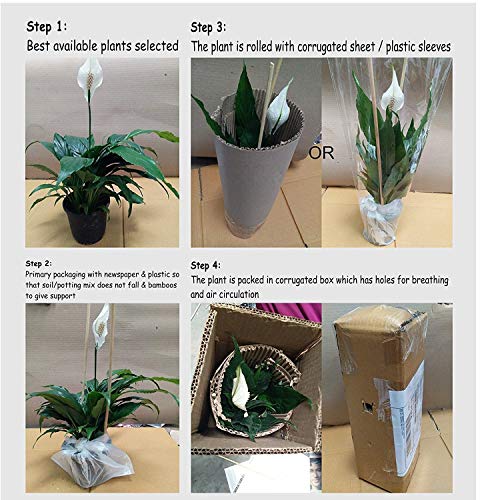 Step 1:
Best available plants selected

Step 3:
The plant is rolled with corrugated sheet / plastic sleeves

OR

Step 2:
Primary packaging with newspaper & plastic so that soil/potting mix does not fall & bamboos to give support

Step 4:
The plant is packed in corrugated box which has holes for breathing and air circulation