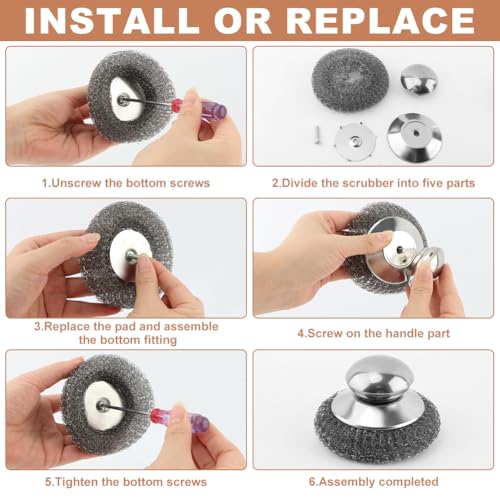 INSTALL OR REPLACE

1.Unscrew the bottom screws

2.Divide the scrubber into five parts

3.Replace the pad and assemble the bottom fitting

4.Screw on the handle part

5.Tighten the bottom screws

6.Assembly completed