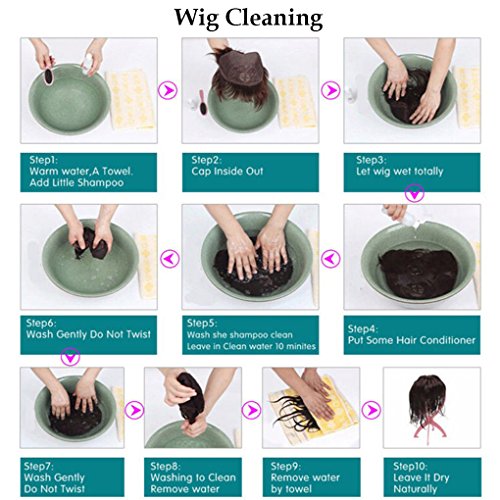 Wig Cleaning

Step1:
Warm water,A Towel.
Add Little Shampoo

Step2:
Cap Inside Out

Step3:
Let wig wet totally

Step4:
Put Some Hair Conditioner

Step5:
Wash she shampoo clean
Leave in Clean water 10 minites

Step6:
Wash Gently Do Not Twist

Step7:
Wash Gently
Do Not Twist

Step8:
Washing to Clean
Remove water

Step9:
Remove water
by towel

Step10:
Leave It Dry
Naturally