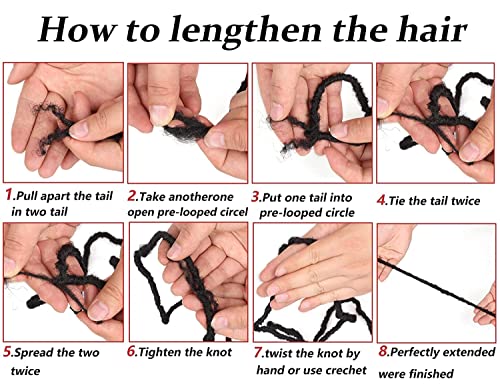 How to lengthen the hair

1.Pull apart the tail in two tail

2.Take anotherone open pre-looped circel

3.Put one tail into pre-looped circle

4.Tie the tail twice

5.Spread the two twice

6.Tighten the knot

7.twist the knot by hand or use crechet

8.Perfectly extended were finished