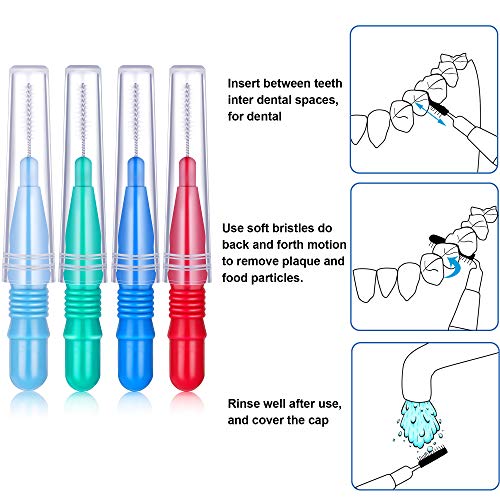 Insert between teeth inter dental spaces, for dental

Use soft bristles do back and forth motion to remove plaque and food particles.

Rinse well after use, and cover the cap