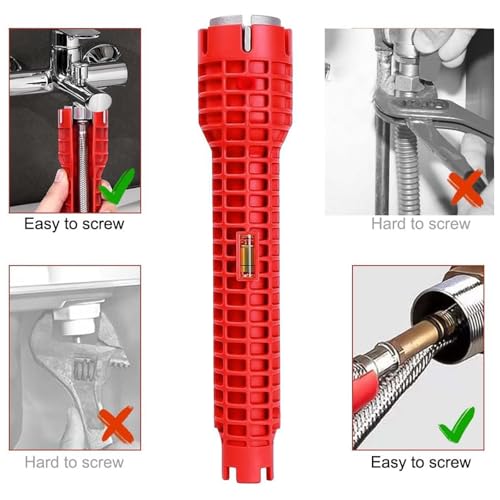 Easy to screw

Hard to screw

Hard to screw

Easy to screw