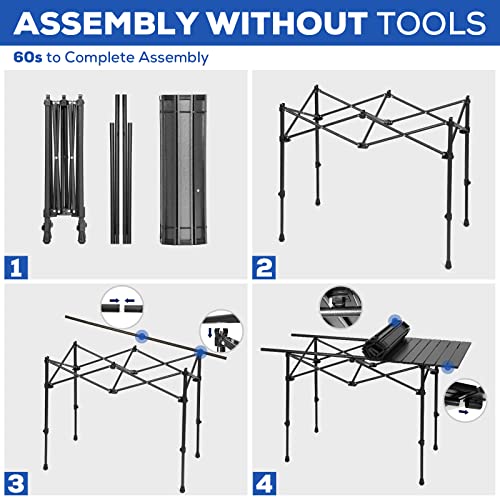 ASSEMBLY WITHOUT TOOLS

60s to Complete Assembly

1

2

3

4