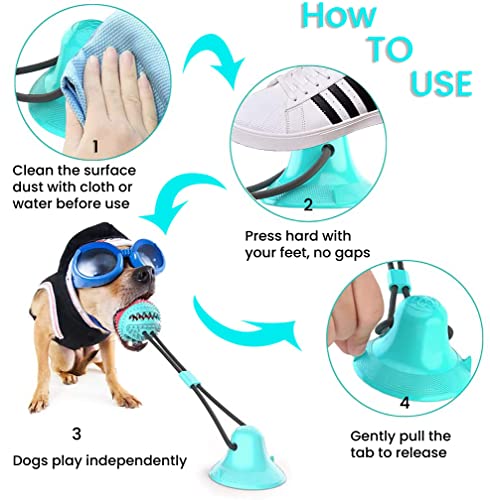 HOW TO USE

1

Clean the surface dust with cloth or water before use

2

Press hard with your feet, no gaps

3

Dogs play independently

4

Gently pull the tab to release