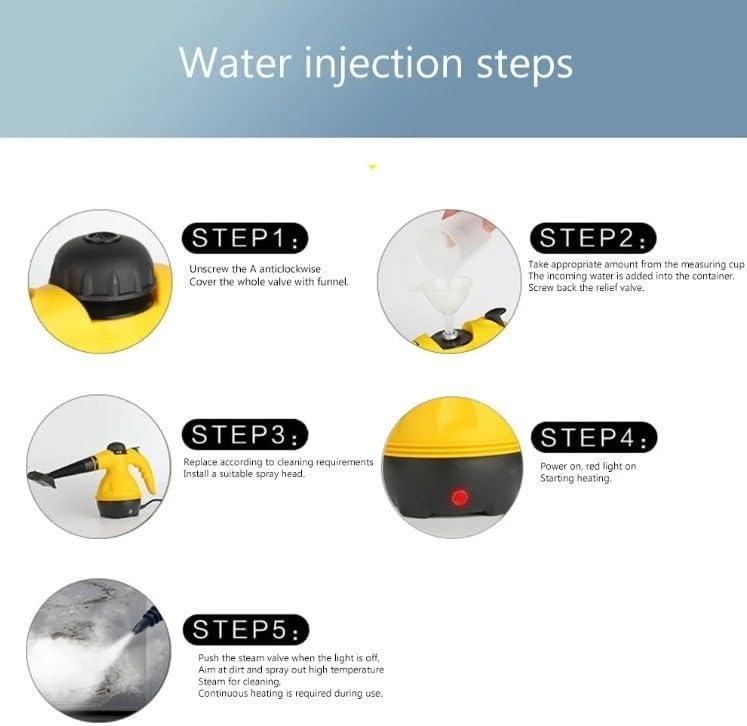 Water injection steps

STEP1:

Unscrew the A anticlockwise
Cover the whole valve with funnel.

STEP2:

Take appropriate amount from the measuring cup
The incoming water is added into the container.
Screw back the relief valve.

STEP3:

Replace according to cleaning requirements
Install a suitable spray head.

STEP4:

Power on, red light on
Starting heating.

STEP5:

Push the steam valve when the light is off,
Aim at dirt and spray out high temperature
Steam for cleaning,
Continuous heating is required during use.