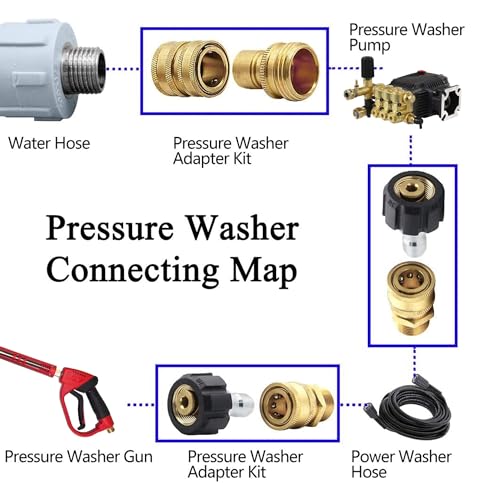 Pressure Washer Pump

Water Hose

Pressure Washer Adapter Kit

Pressure Washer Connecting Map

Pressure Washer Gun

Pressure Washer Adapter Kit

Power Washer Hose