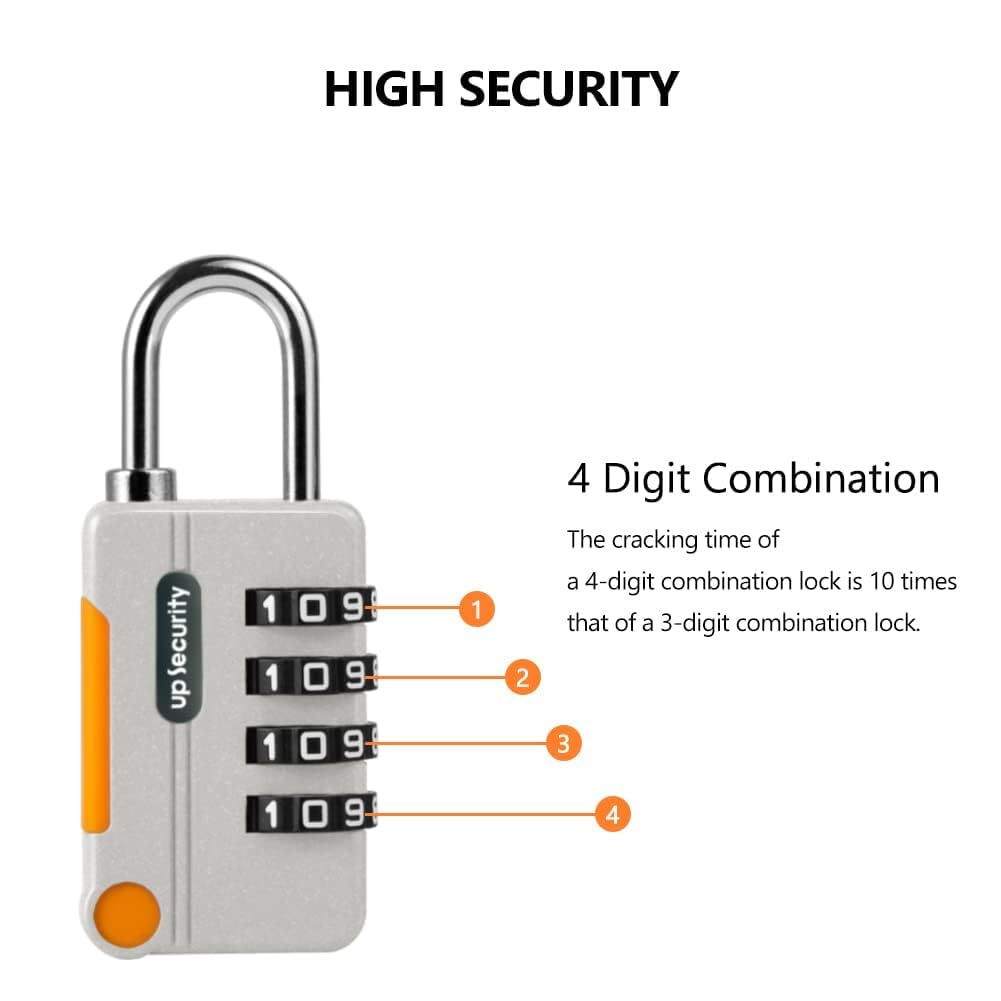 HIGH SECURITY

up Security

1 0 9
1 0 9
1 0 9
1 0 9

1
2
3
4

4 Digit Combination

The cracking time of a 4-digit combination lock is 10 times that of a 3-digit combination lock.