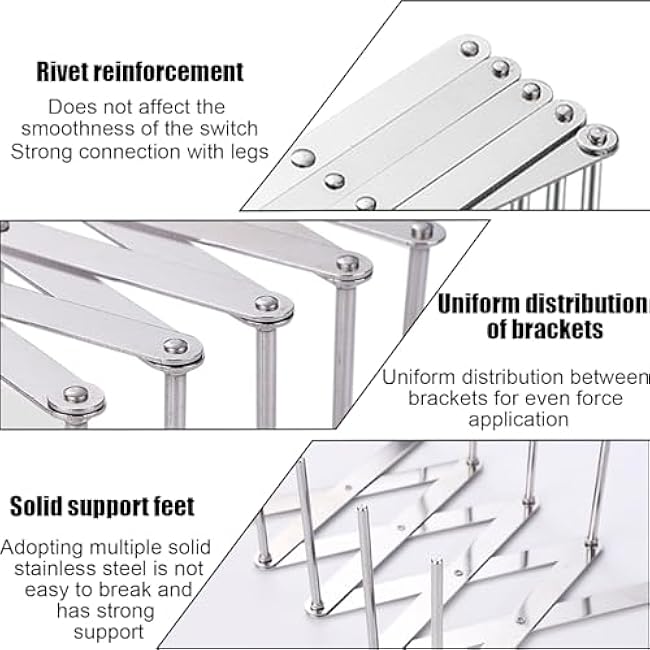 Rivet reinforcement

Does not affect the smoothness of the switch Strong connection with legs

Uniform distribution of brackets

Uniform distribution between brackets for even force application

Solid support feet

Adopting multiple solid stainless steel is not easy to break and has strong support