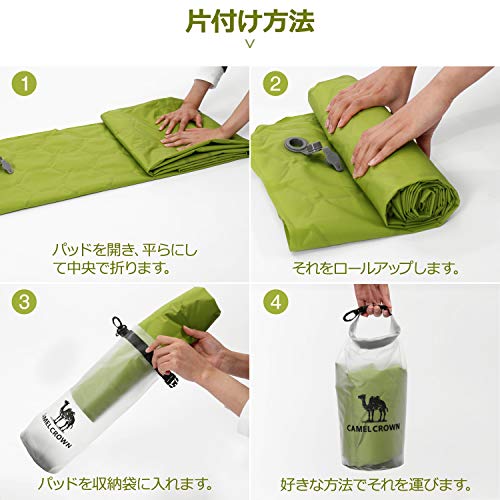 片付け方法

1

パッドを開き、平らにして中央で折ります。

2

それをロールアップします。

3

CAMEL CROWN

パッドを収納袋に入れます。

4

CAMEL CROWN

好きな方法でそれを運びます。