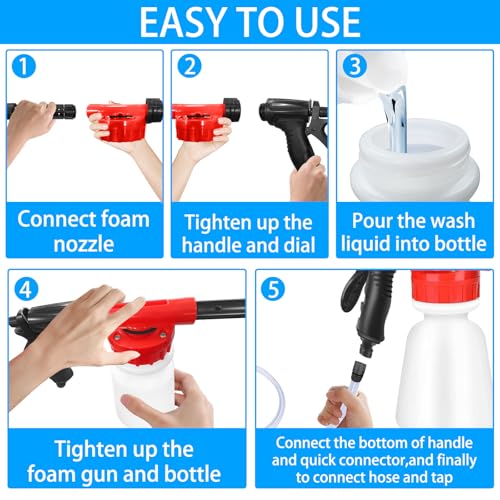 EASY TO USE

1

Connect foam nozzle

2

Tighten up the handle and dial

3

Pour the wash liquid into bottle

4

Tighten up the foam gun and bottle

5

Connect the bottom of handle and quick connector,and finally to connect hose and tap