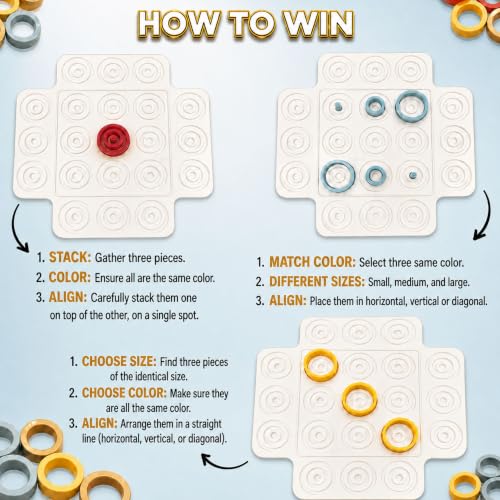 HOW TO WIN

1. STACK: Gather three pieces.
2. COLOR: Ensure all are the same color.
3. ALIGN: Carefully stack them one on top of the other, on a single spot.

1. MATCH COLOR: Select three same color.
2. DIFFERENT SIZES: Small, medium, and large.
3. ALIGN: Place them in horizontal, vertical or diagonal.

1. CHOOSE SIZE: Find three pieces of the identical size.
2. CHOOSE COLOR: Make sure they are all the same color.
3. ALIGN: Arrange them in a straight line (horizontal, vertical, or diagonal).