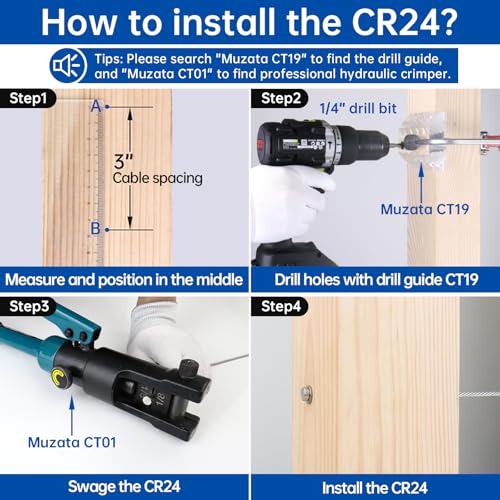 How to install the CR24?

Tips: Please search "Muzata CT19" to find the drill guide, and "Muzata CT01" to find professional hydraulic crimper.

Step1

A

3"
Cable spacing

B

Measure and position in the middle

Step2

1/4" drill bit

Muzata CT19

Drill holes with drill guide CT19

Step3

1/8

Muzata CT01

Swage the CR24

Step4

Install the CR24