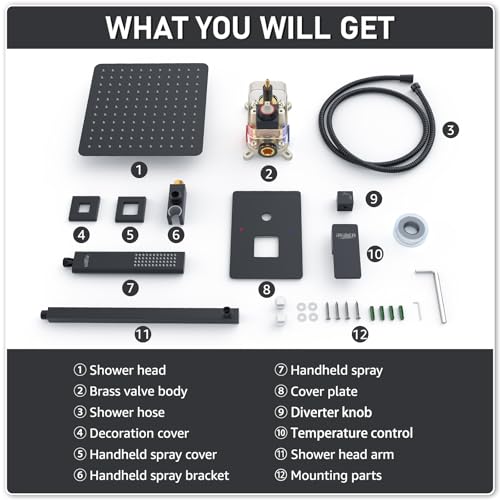 WHAT YOU WILL GET

①

②

③

④ ⑤ ⑥

⑨

⑩

⑦

⑧

⑪

⑫

① Shower head
② Brass valve body
③ Shower hose
④ Decoration cover
⑤ Handheld spray cover
⑥ Handheld spray bracket

⑦ Handheld spray
⑧ Cover plate
⑨ Diverter knob
⑩ Temperature control
⑪ Shower head arm
⑫ Mounting parts