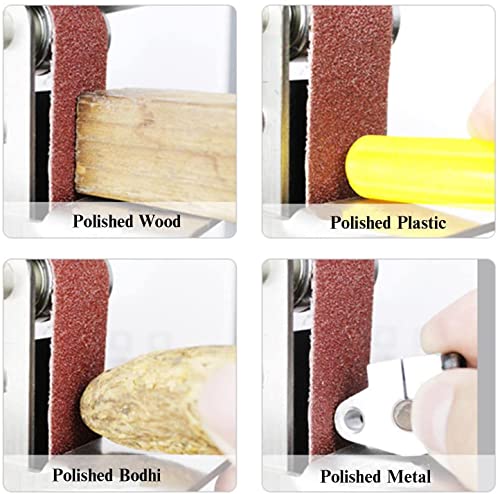 Polished Wood

Polished Plastic

Polished Bodhi

Polished Metal