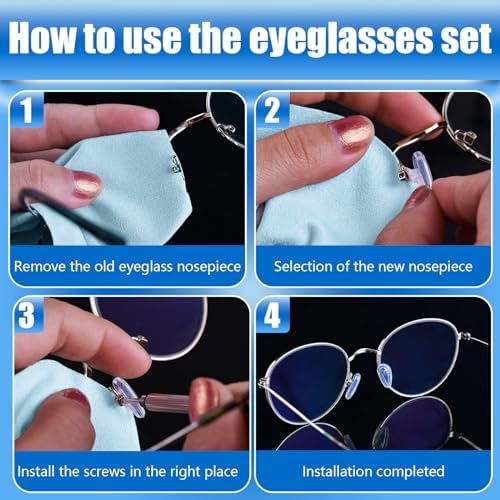 How to use the eyeglasses set

1

Remove the old eyeglass nosepiece

2

Selection of the new nosepiece

3

Install the screws in the right place

4

Installation completed