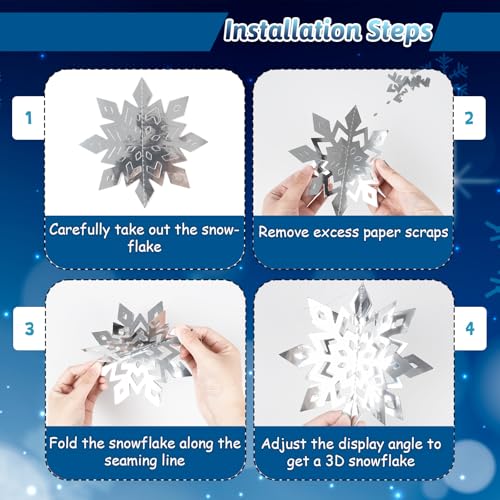 Installation Steps

1

Carefully take out the snowflake

2

Remove excess paper scraps

3

Fold the snowflake along the seaming line

4

Adjust the display angle to get a 3D snowflake