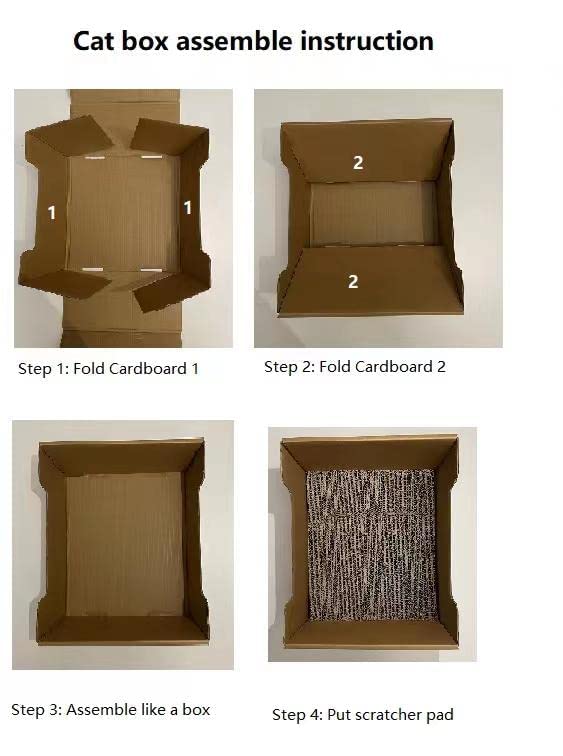 Cat box assemble instruction

1 1

2

2

Step 1: Fold Cardboard 1

Step 2: Fold Cardboard 2

Step 3: Assemble like a box

Step 4: Put scratcher pad