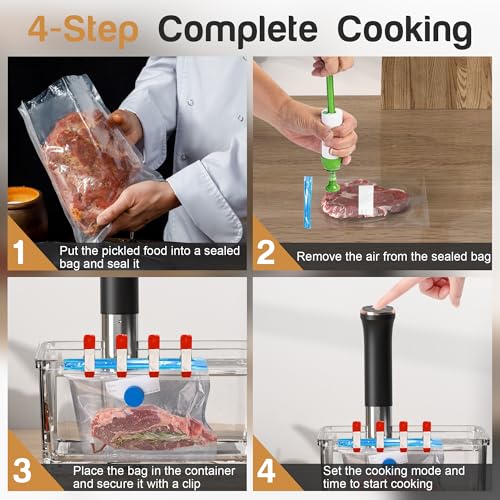 4-Step Complete Cooking

1
Put the pickled food into a sealed bag and seal it

2
Remove the air from the sealed bag

3
Place the bag in the container and secure it with a clip

4
Set the cooking mode and time to start cooking