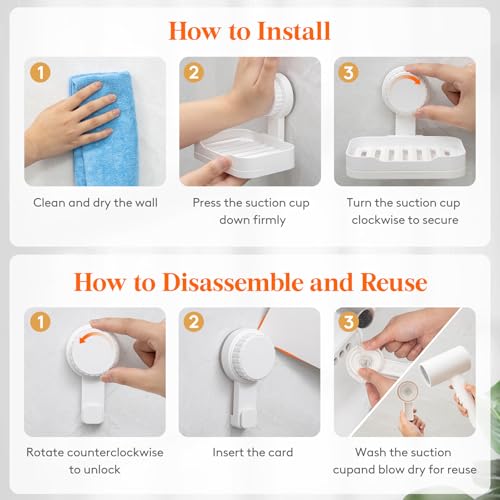 How to Install

1

Clean and dry the wall

2

Press the suction cup down firmly

3

Turn the suction cup clockwise to secure

How to Disassemble and Reuse

1

Rotate counterclockwise to unlock

2

Insert the card

3

Wash the suction cupand blow dry for reuse