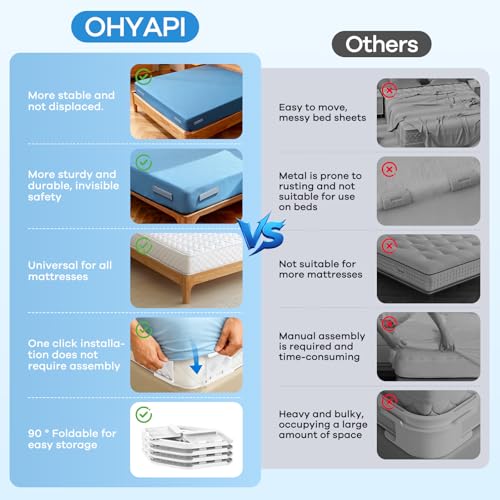 OHYAPI

More stable and not displaced.

More sturdy and durable, invisible safety

Universal for all mattresses

One click installation does not require assembly

90 ° Foldable for easy storage

VS

Others

Easy to move, messy bed sheets

Metal is prone to rusting and not suitable for use on beds

Not suitable for more mattresses

Manual assembly is required and time-consuming

Heavy and bulky, occupying a large amount of space