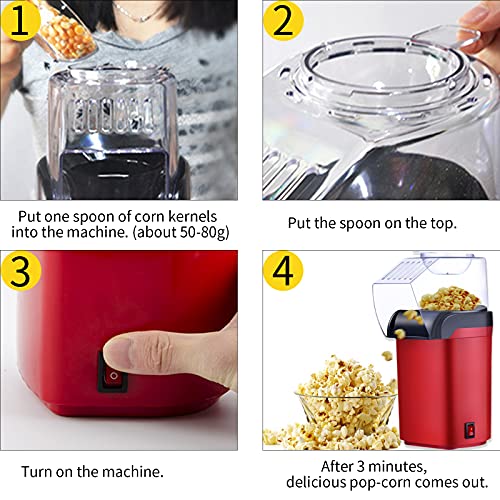 1

Put one spoon of corn kernels into the machine. (about 50-80g)

2

Put the spoon on the top.

3

Turn on the machine.

4

After 3 minutes, delicious pop-corn comes out.