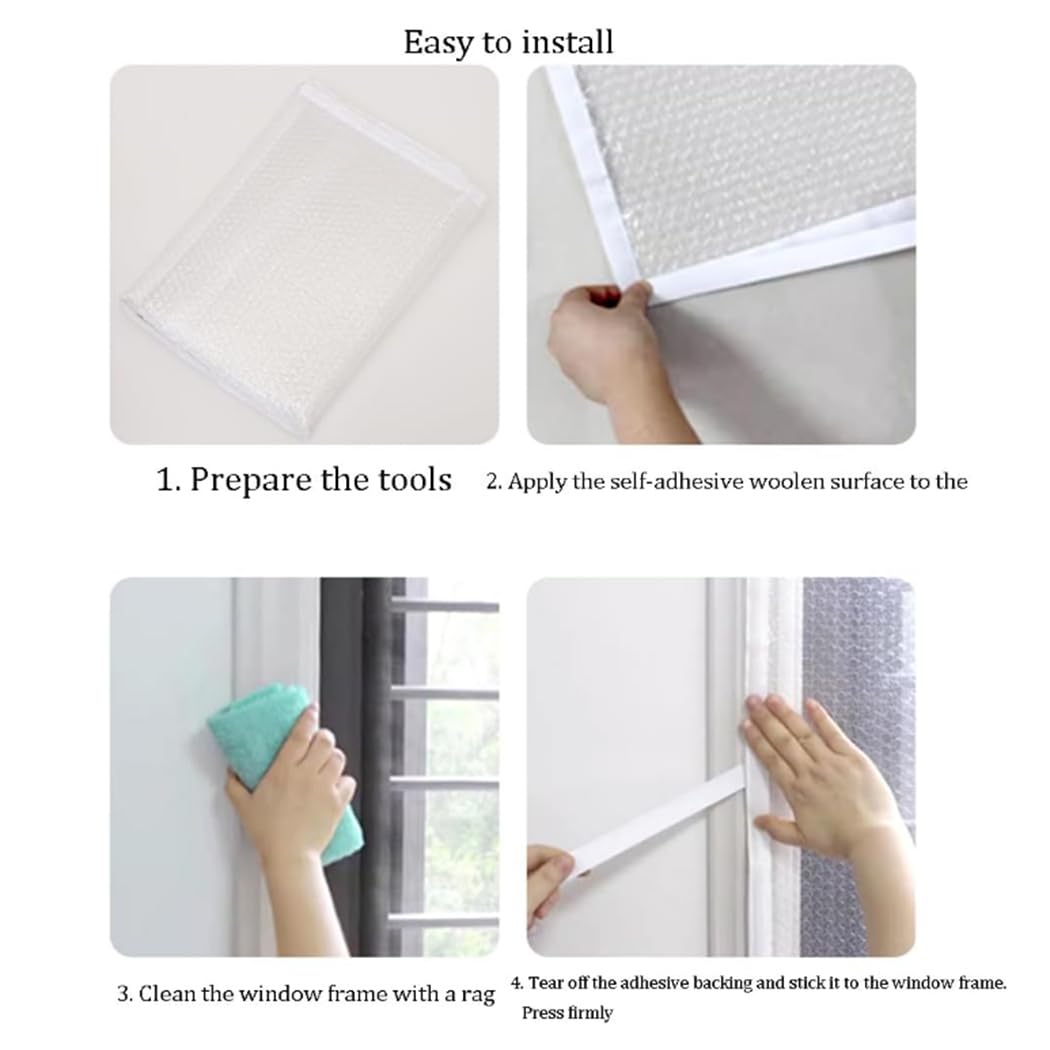 Easy to install

1. Prepare the tools

2. Apply the self-adhesive woolen surface to the

3. Clean the window frame with a rag

4. Tear off the adhesive backing and stick it to the window frame. Press firmly