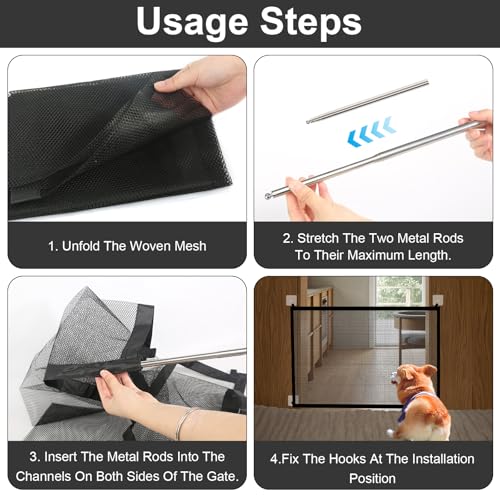 Usage Steps

1. Unfold The Woven Mesh

2. Stretch The Two Metal Rods To Their Maximum Length.

3. Insert The Metal Rods Into The Channels On Both Sides Of The Gate.

4.Fix The Hooks At The Installation Position