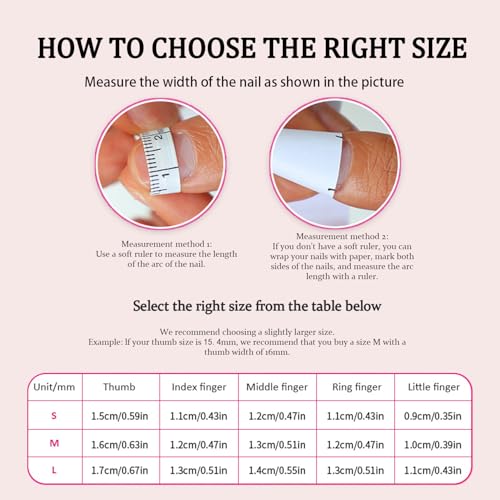 HOW TO CHOOSE THE RIGHT SIZE

Measure the width of the nail as shown in the picture

2
1

Measurement method 1:
Use a soft ruler to measure the length of the arc of the nail.

Measurement method 2:
If you don't have a soft ruler, you can wrap your nails with paper, mark both sides of the nails, and measure the arc length with a ruler.

Select the right size from the table below

We recommend choosing a slightly larger size.
Example: If your thumb size is 15. 4mm, we recommend that you buy a size M with a thumb width of 16mm.

| Unit/mm | Thumb | Index finger | Middle finger | Ring finger | Little finger |
|---|---|---|---|---|---|
| S | 1.5cm/0.59in | 1.1cm/0.43in | 1.2cm/0.47in | 1.1cm/0.43in | 0.9cm/0.35in |
| M | 1.6cm/0.63in | 1.2cm/0.47in | 1.3cm/0.51in | 1.2cm/0.47in | 1.0cm/0.39in |
| L | 1.7cm/0.67in | 1.3cm/0.51in | 1.4cm/0.55in | 1.3cm/0.51in | 1.1cm/0.43in |