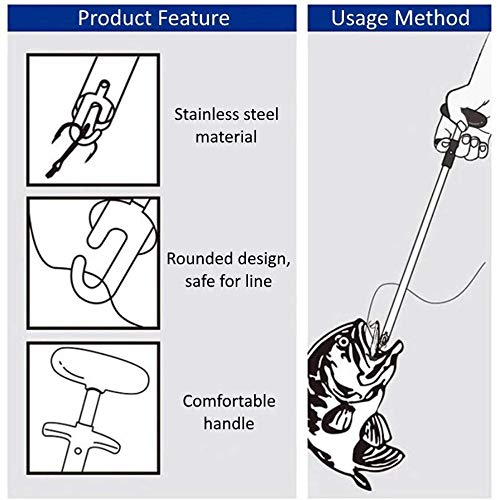 Product Feature

Stainless steel material

Rounded design, safe for line

Comfortable handle

Usage Method