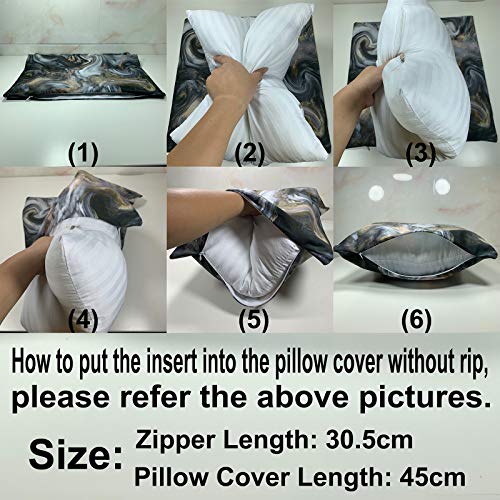 (1)

(2)

(3)

(4)

(5)

(6)

How to put the insert into the pillow cover without rip, please refer the above pictures.

Size: Zipper Length: 30.5cm
Pillow Cover Length: 45cm