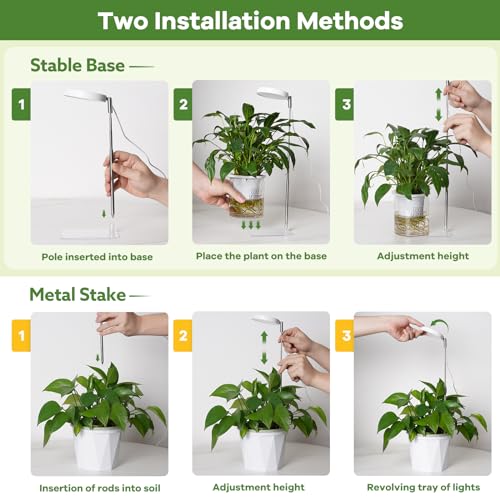 Two Installation Methods

Stable Base

1

Pole inserted into base

2

Place the plant on the base

3

Adjustment height

Metal Stake

1

Insertion of rods into soil

2

Adjustment height

3

Revolving tray of lights