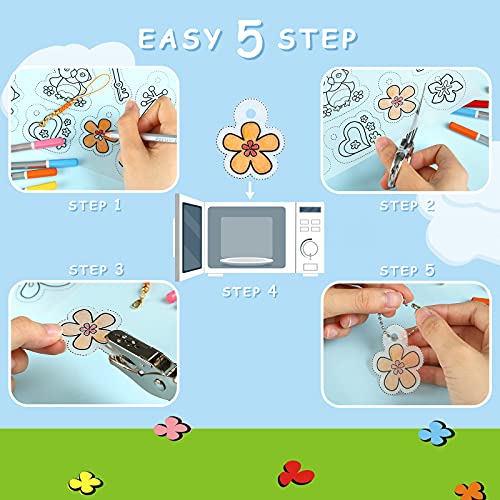 EASY 5 STEP

STEP 1

STEP 2

STEP 3

STEP 4

STEP 5