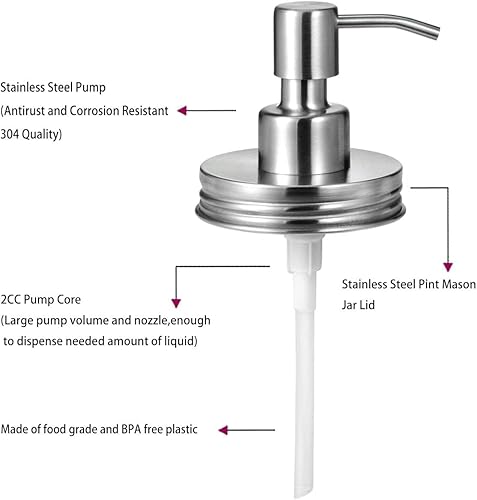 Stainless Steel Pump
(Antirust and Corrosion Resistant
304 Quality)

Stainless Steel Pint Mason
Jar Lid

2CC Pump Core
(Large pump volume and nozzle,enough
to dispense needed amount of liquid)

Made of food grade and BPA free plastic