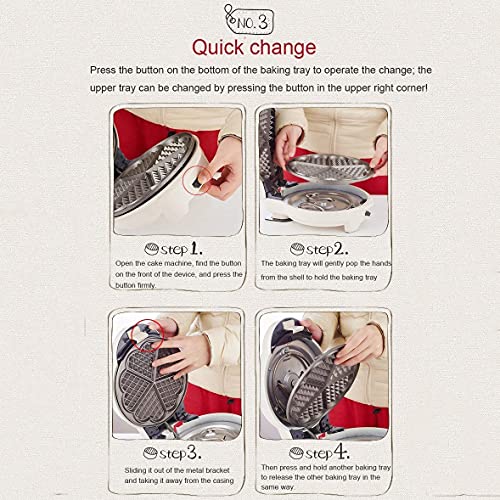 NO.3

Quick change

Press the button on the bottom of the baking tray to operate the change; the upper tray can be changed by pressing the button in the upper right corner!

step1.

Open the cake machine, find the button on the front of the device, and press the button firmly.

step2.

The baking tray will gently pop the hands from the shell to hold the baking tray

step3.

Sliding it out of the metal bracket and taking it away from the casing

step4.

Then press and hold another baking tray to release the other baking tray in the same way.