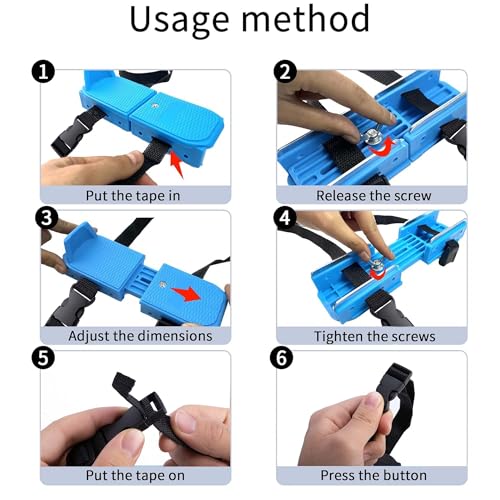 Usage method

1
Put the tape in

2
Release the screw

3
Adjust the dimensions

4
Tighten the screws

5
Put the tape on

6
Press the button