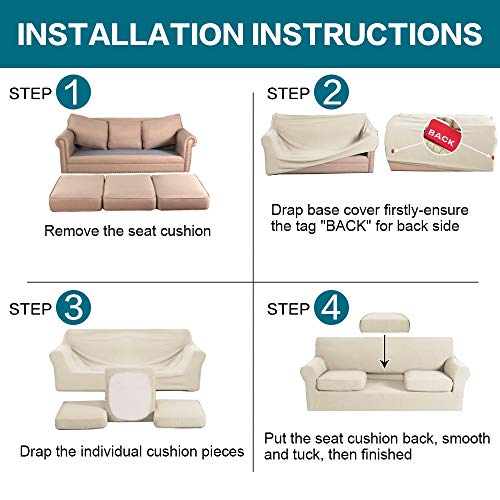 INSTALLATION INSTRUCTIONS

STEP 1

Remove the seat cushion

STEP 2

BACK

Drap base cover firstly-ensure the tag "BACK" for back side

STEP 3

Drap the individual cushion pieces

STEP 4

Put the seat cushion back, smooth and tuck, then finished