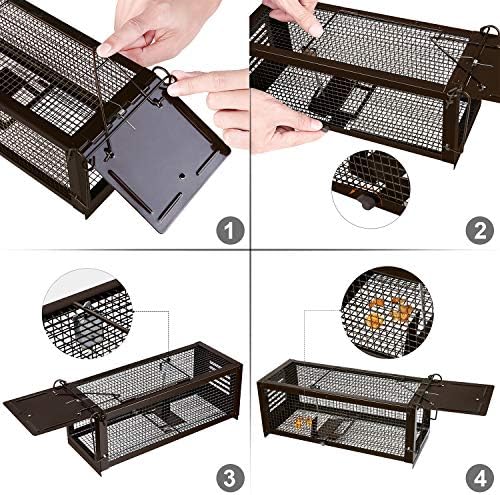 1
2
3
4