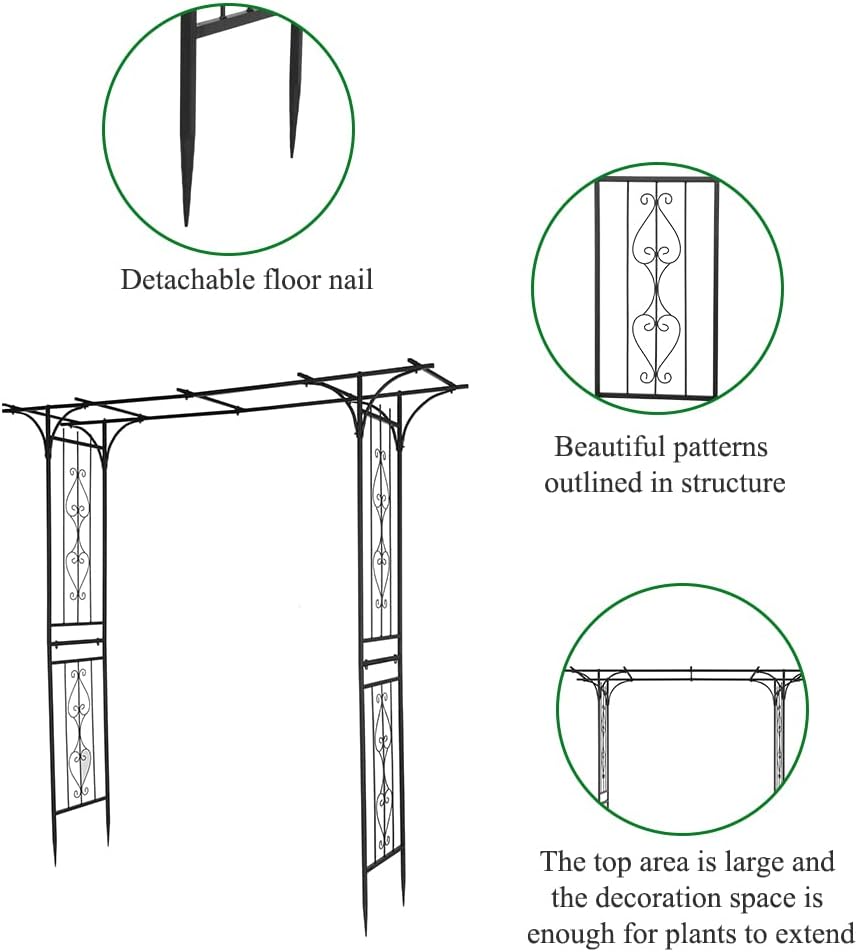 Detachable floor nail

Beautiful patterns outlined in structure

The top area is large and the decoration space is enough for plants to extend