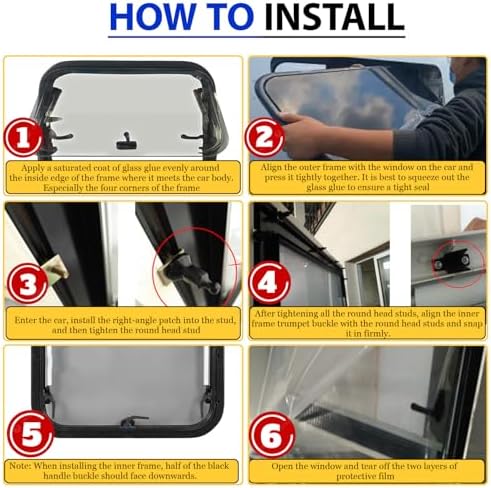 HOW TO INSTALL

1

Apply a saturated coat of glass glue evenly around the inside edge of the frame where it meets the car body. Especially the four corners of the frame

2

Align the outer frame with the window on the car and press it tightly together. It is best to squeeze out the glass glue to ensure a tight seal

3

Enter the car, install the right-angle patch into the stud, and then tighten the round head stud

4

After tightening all the round head studs, align the inner frame trumpet buckle with the round head studs and snap it in firmly.

5

Note: When installing the inner frame, half of the black handle buckle should face downwards.

6

Open the window and tear off the two layers of protective film