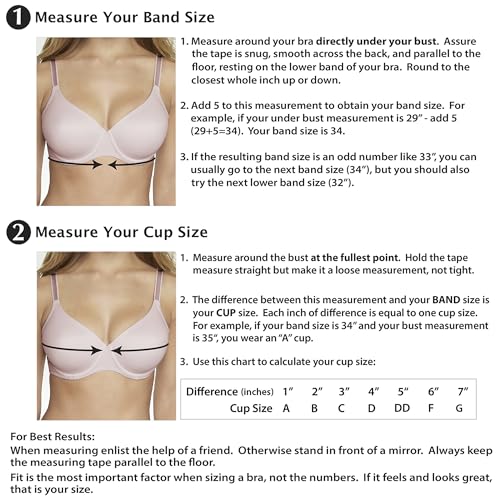 1 Measure Your Band Size

1. Measure around your bra directly under your bust. Assure the tape is snug, smooth across the back, and parallel to the floor, resting on the lower band of your bra. Round to the closest whole inch up or down.

2. Add 5 to this measurement to obtain your band size. For example, if your under bust measurement is 29" - add 5 (29+5=34). Your band size is 34.

3. If the resulting band size is an odd number like 33", you can usually go to the next band size (34"), but you should also try the next lower band size (32").

2 Measure Your Cup Size

1. Measure around the bust at the fullest point. Hold the tape measure straight but make it a loose measurement, not tight.

2. The difference between this measurement and your BAND size is your CUP size. Each inch of difference is equal to one cup size. For example, if your band size is 34" and your bust measurement is 35", you wear an "A" cup.

3. Use this chart to calculate your cup size:

| Difference (inches) | 1" | 2" | 3" | 4" | 5" | 6" | 7" |
|---|---|---|---|---|---|---|---|
| Cup Size | A | B | C | D | DD | F | G |

For Best Results:
When measuring enlist the help of a friend. Otherwise stand in front of a mirror. Always keep the measuring tape parallel to the floor.
Fit is the most important factor when sizing a bra, not the numbers. If it feels and looks great, that is your size.