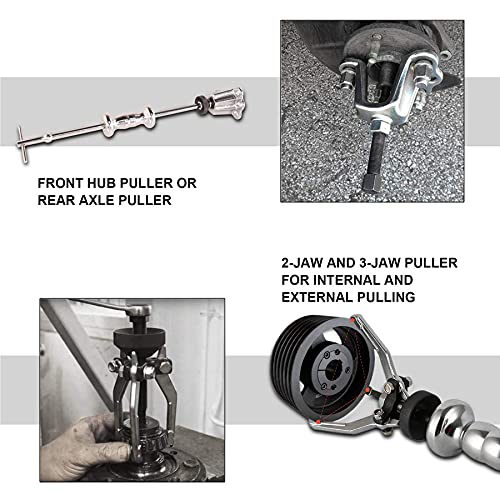 FRONT HUB PULLER OR REAR AXLE PULLER

2-JAW AND 3-JAW PULLER FOR INTERNAL AND EXTERNAL PULLING