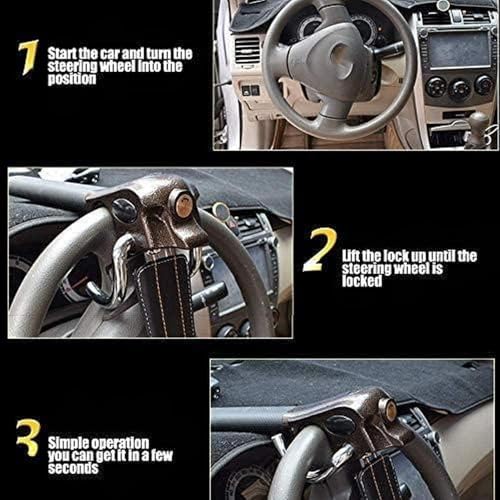 1 Start the car and turn the steering wheel into the position

2 Lift the lock up until the steering wheel is locked

3 Simple operation you can get it in a few seconds