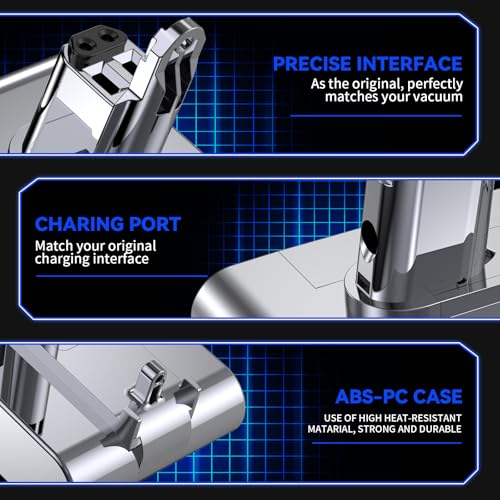 PRECISE INTERFACE
As the original, perfectly matches your vacuum

CHARING PORT
Match your original charging interface

ABS-PC CASE
USE OF HIGH HEAT-RESISTANT MATARIAL, STRONG AND DURABLE