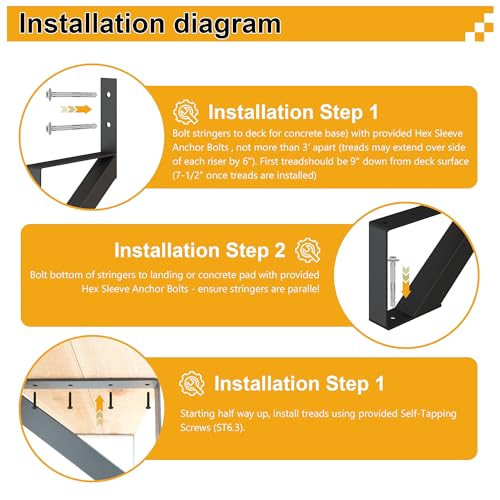 Installation diagram

Installation Step 1

Bolt stringers to deck for concrete base) with provided Hex Sleeve Anchor Bolts , not more than 3' apart (treads may extend over side of each riser by 6"). First treadshould be 9" down from deck surface (7-1/2" once treads are installed)

Installation Step 2

Bolt bottom of stringers to landing or concrete pad with provided Hex Sleeve Anchor Bolts - ensure stringers are parallel

Installation Step 1

Starting half way up, install treads using provided Self-Tapping Screws (ST6.3).