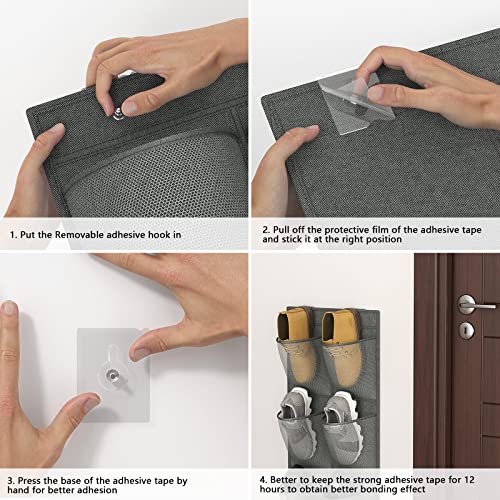 1. Put the Removable adhesive hook in

2. Pull off the protective film of the adhesive tape and stick it at the right position

3. Press the base of the adhesive tape by hand for better adhesion

4. Better to keep the strong adhesive tape for 12 hours to obtain better bonding effect